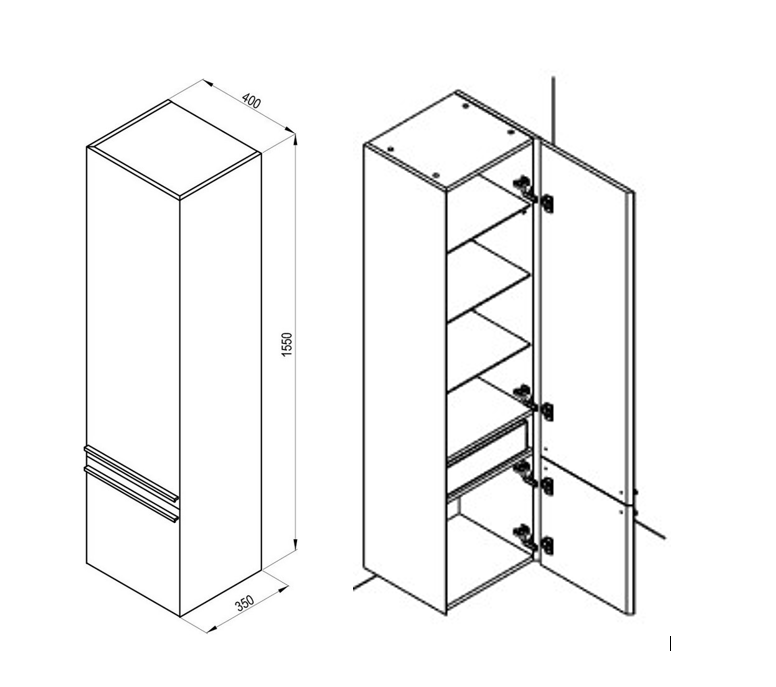 400
1550
350