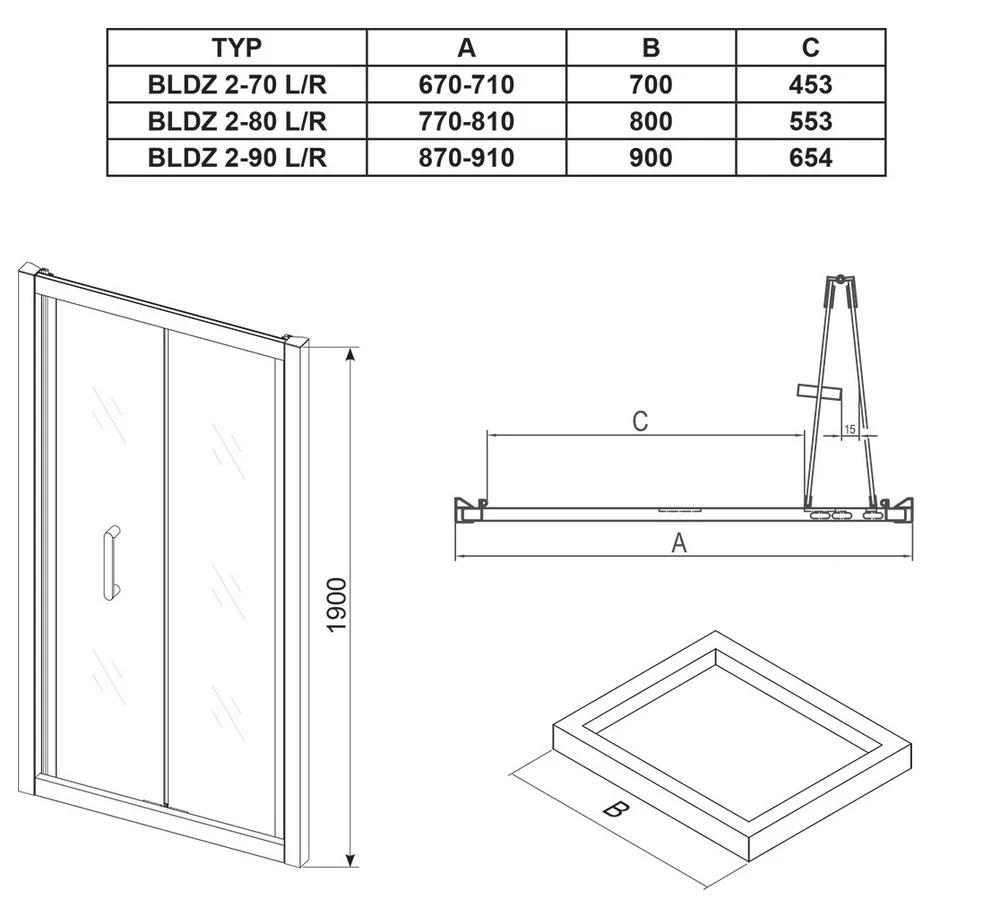 | TYP | A | B | C |
|---|---|---|---|
| BLDZ 2-70 L/R | 670-710 | 700 | 453 |
| BLDZ 2-80 L/R | 770-810 | 800 | 553 |
| BLDZ 2-90 L/R | 870-910 | 900 | 654 |

1900

C

15

A

B