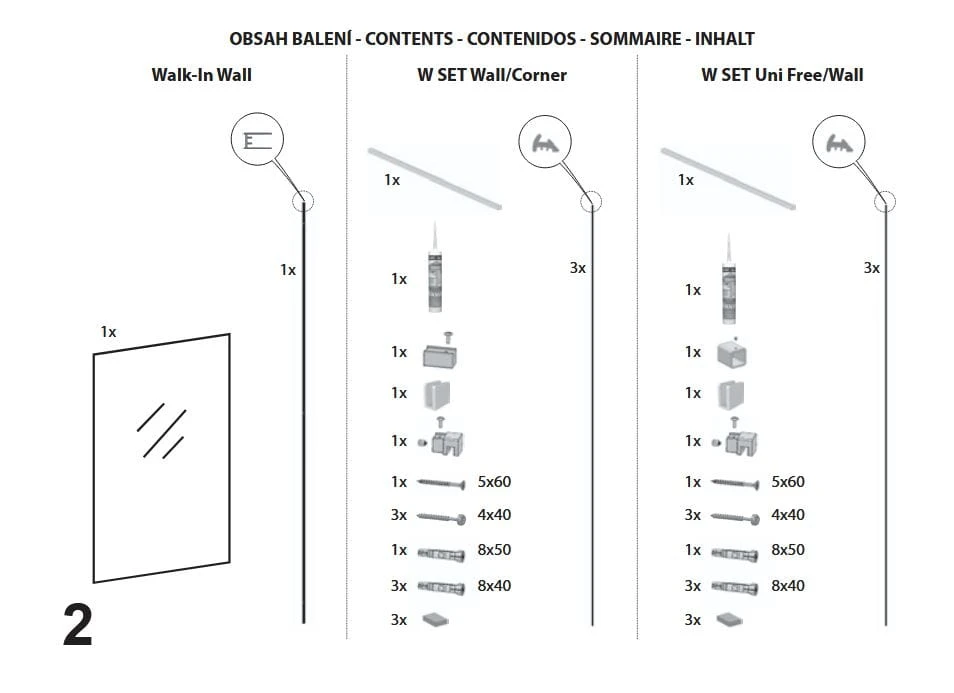 OBSAH BALENÍ - CONTENTS - CONTENIDOS - SOMMAIRE - INHALT

Walk-In Wall

1x

1x

2

W SET Wall/Corner

1x

3x

1x

1x

1x

1x

1x 5x60

3x 4x40

1x 8x50

3x 8x40

3x

W SET Uni Free/Wall

1x

3x

1x

1x

1x

1x

1x 5x60

3x 4x40

1x 8x50

3x 8x40

3x